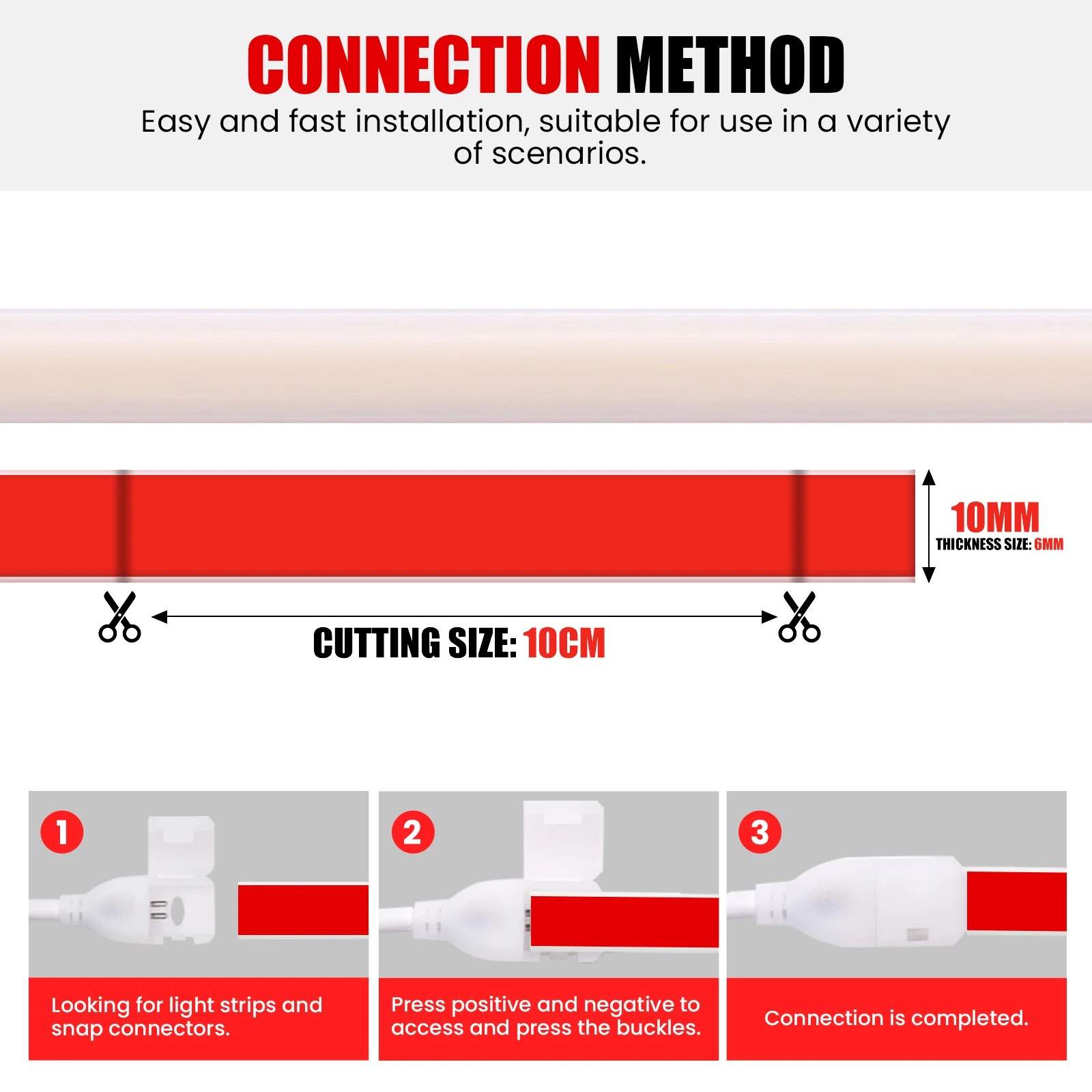 CONNECTION METHOD

Easy and fast installation, suitable for use in a variety of scenarios.

10MM
THICKNESS SIZE: 6MM

CUTTING SIZE: 10CM

1

Looking for light strips and snap connectors.

2

Press positive and negative to access and press the buckles.

3

Connection is completed.