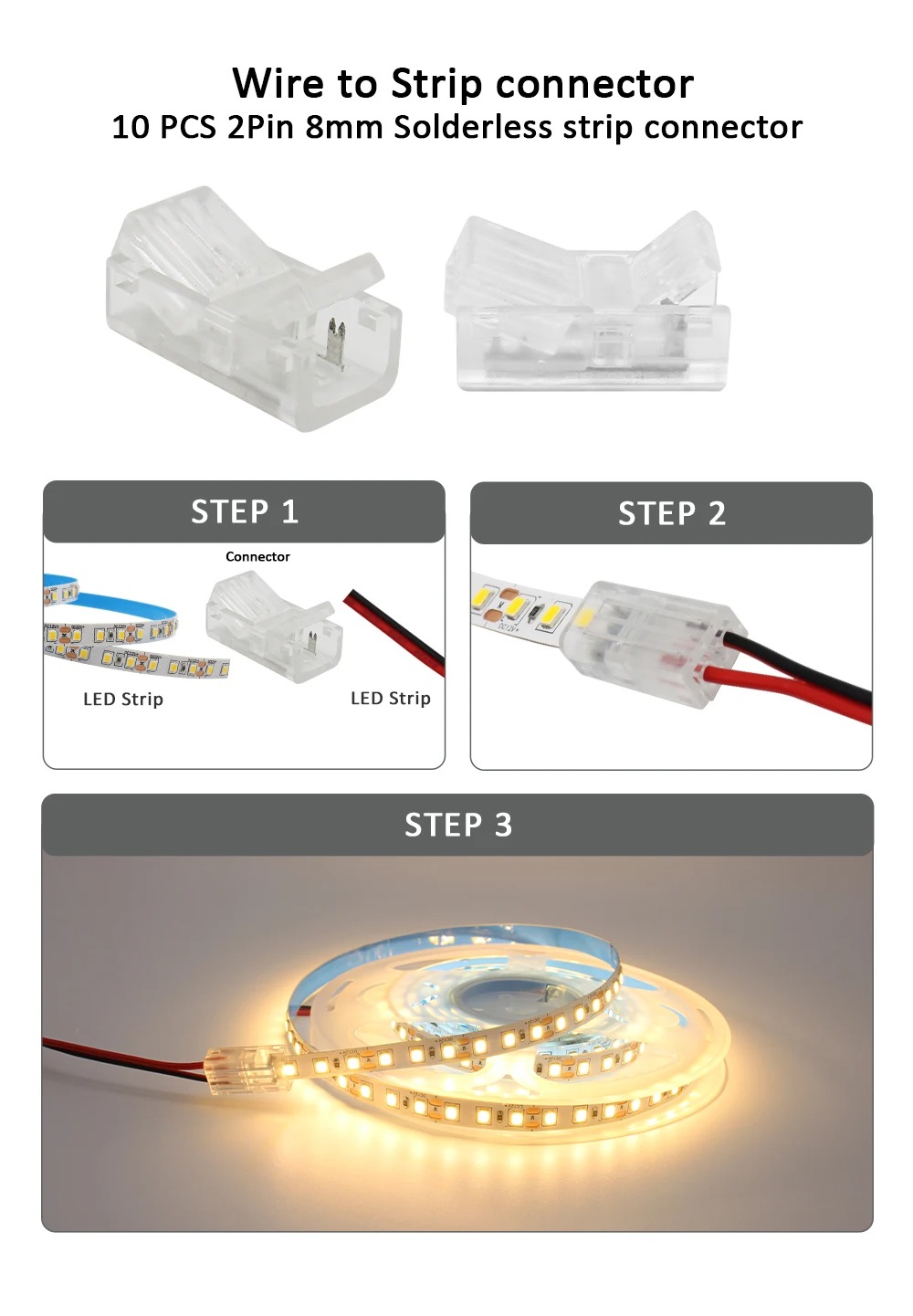 Wire to Strip connector
10 PCS 2Pin 8mm Solderless strip connector

STEP 1

Connector

LED Strip

LED Strip

STEP 2

STEP 3