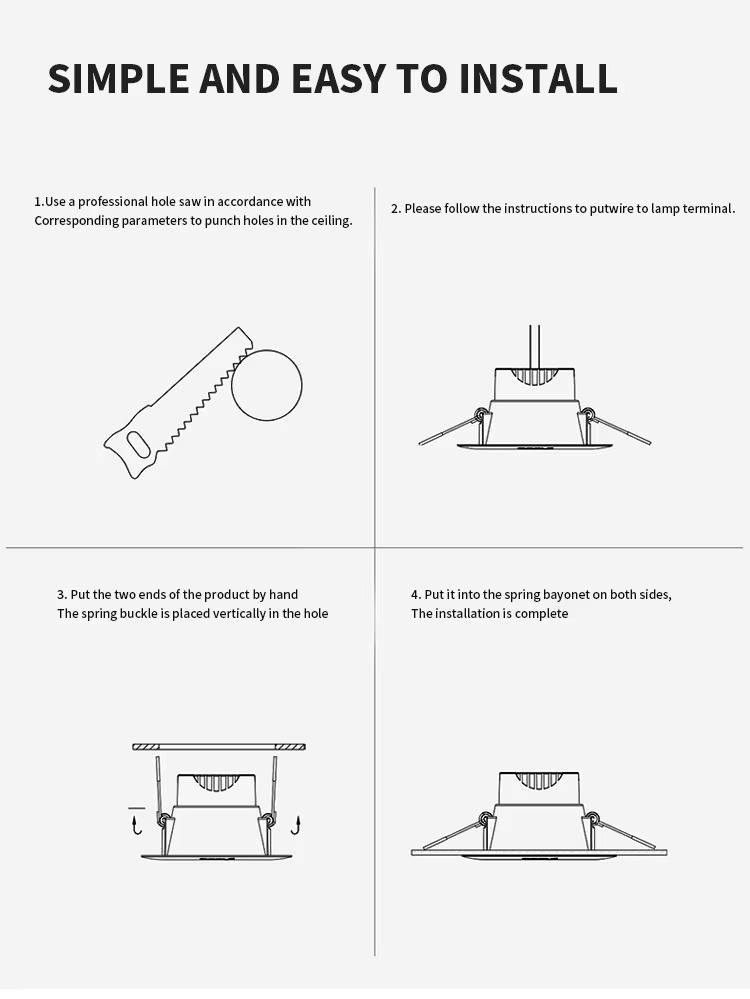 SIMPLE AND EASY TO INSTALL

1.Use a professional hole saw in accordance with Corresponding parameters to punch holes in the ceiling.

2. Please follow the instructions to putwire to lamp terminal.

3. Put the two ends of the product by hand
The spring buckle is placed vertically in the hole

4. Put it into the spring bayonet on both sides,
The installation is complete