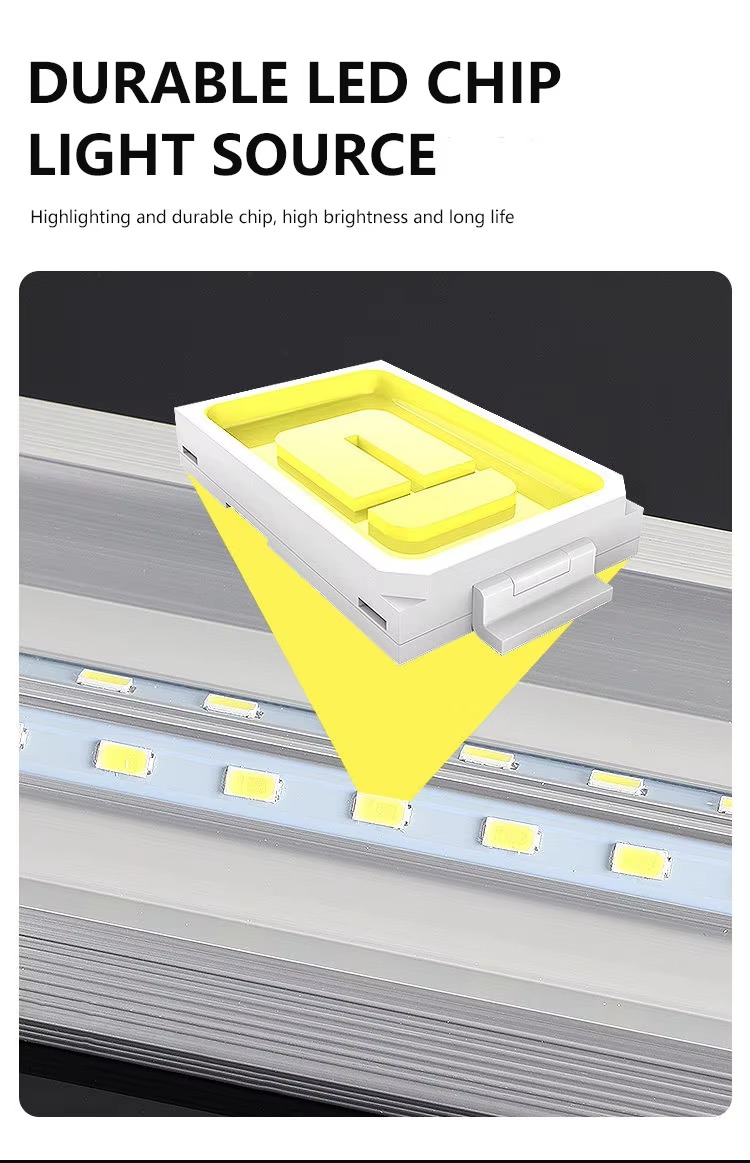 DURABLE LED CHIP LIGHT SOURCE

Highlighting and durable chip, high brightness and long life